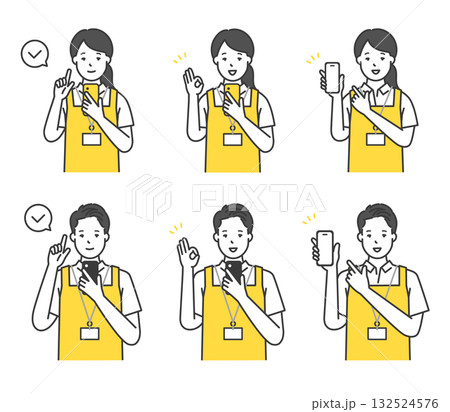 PIXTA

pixta.jp - 132524576