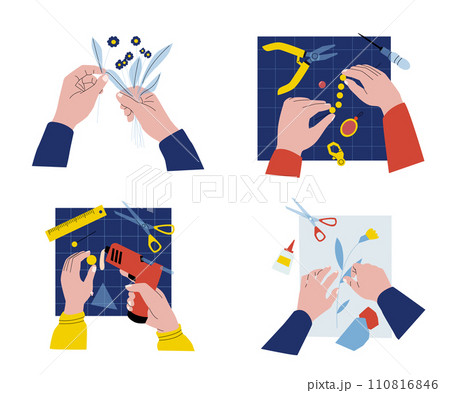 PIXTA

pixta.jp - 110816846