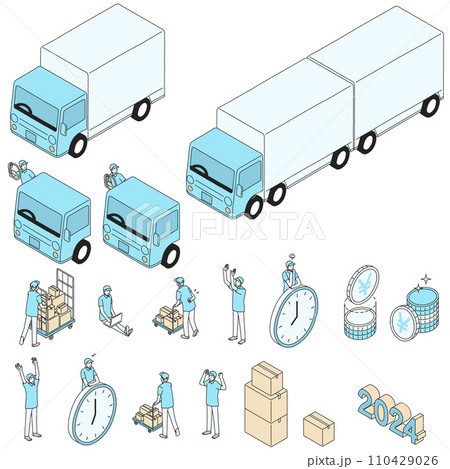 PIXTA

¥

¥

2024

pixta.jp - 110429026