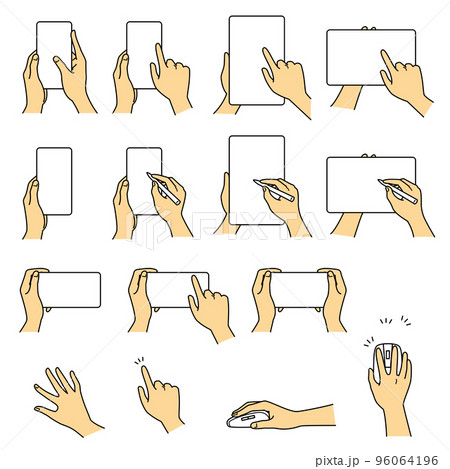 PIXTA

pixta.jp - 96064196