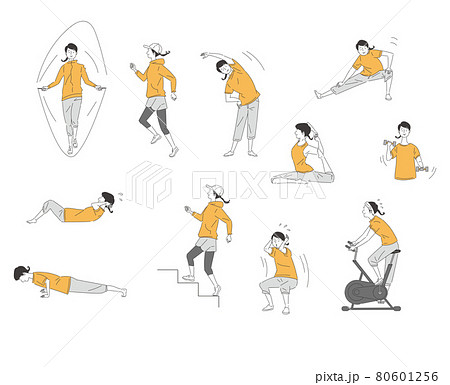 PIXTA

pixta.jp - 80601256