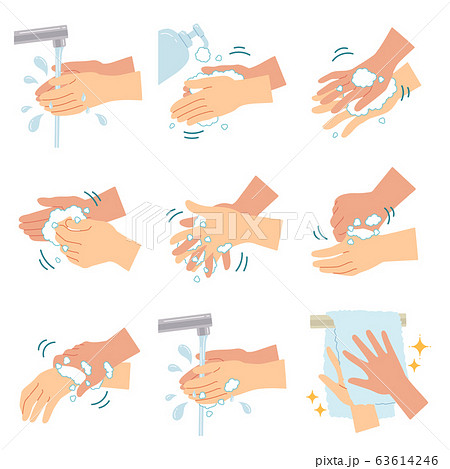 PIXTA

pixta.jp - 63614246